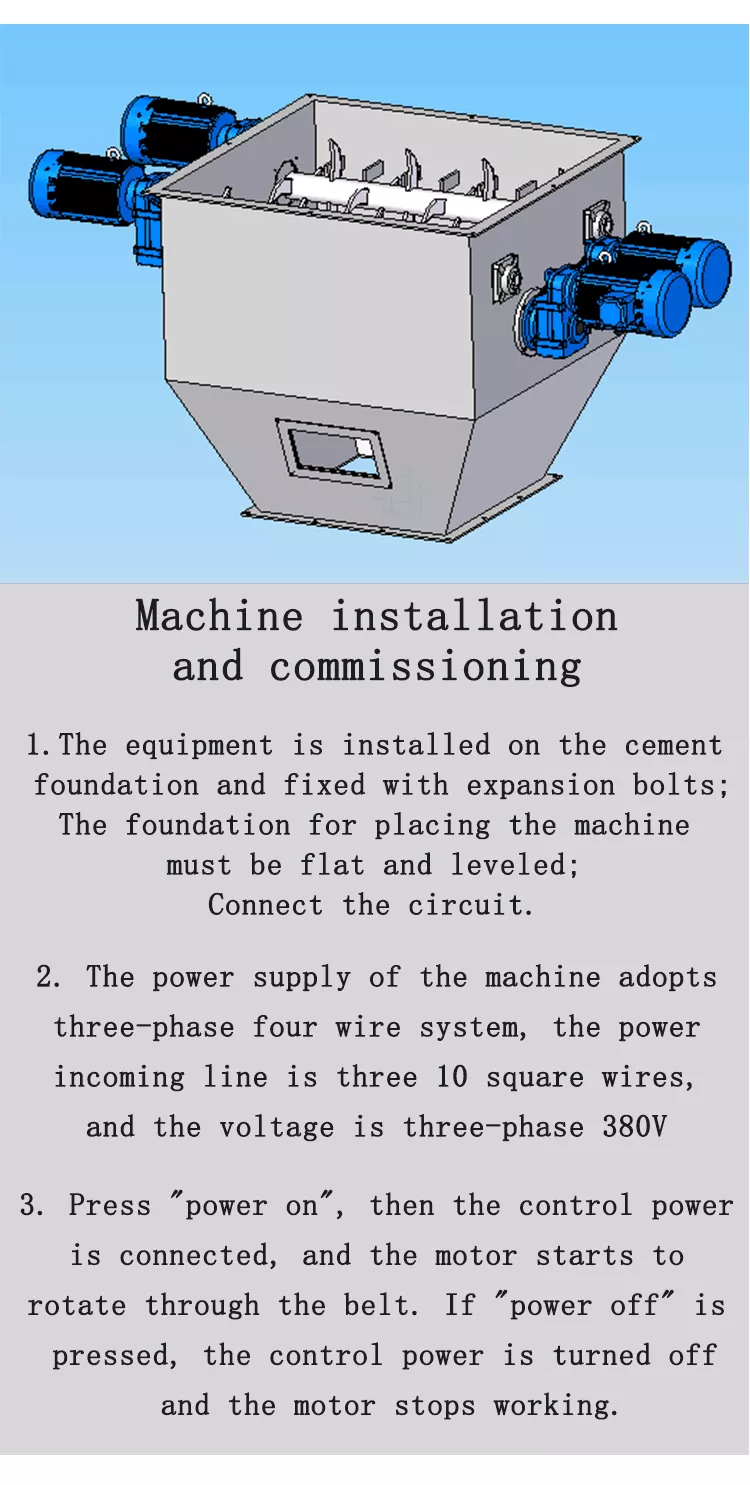 Machine installation and commissioning

1.The equipment is installed on the cement foundation and fixed with expansion bolts; The foundation for placing the machine must be flat and leveled; Connect the circuit.

2. The power supply of the machine adopts three-phase four wire system, the power incoming line is three 10 square wires, and the voltage is three-phase 380V

3. Press "power on", then the control power is connected, and the motor starts to rotate through the belt. If "power off" is pressed, the control power is turned off and the motor stops working.